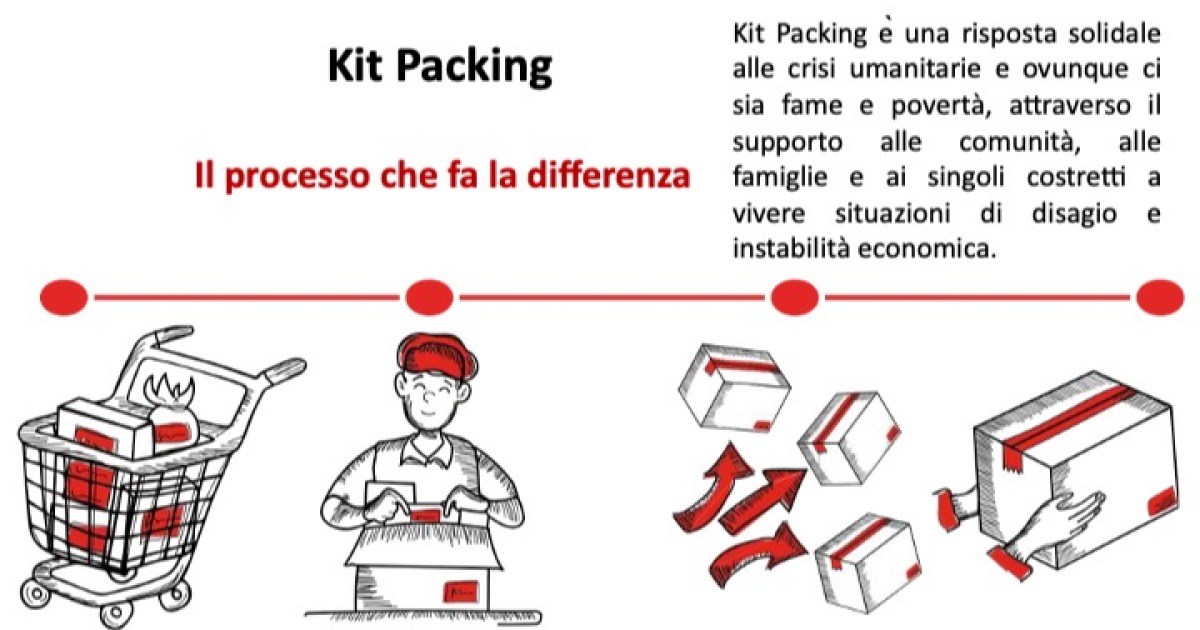 Kit Packing

Il processo che fa la differenza

Kit Packing è una risposta solidale alle crisi umanitarie e ovunque ci sia fame e povertà, attraverso il supporto alle comunità, alle famiglie e ai singoli costretti a vivere situazioni di disagio e instabilità economica.